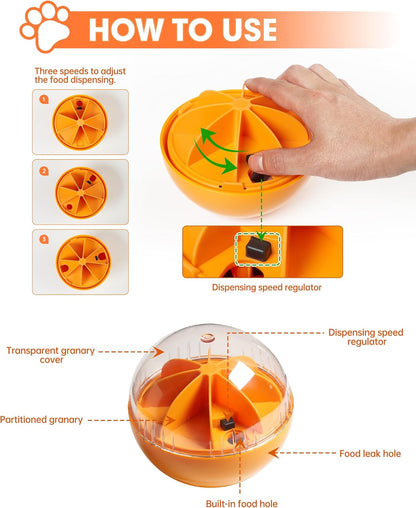 HOW TO USE

Three speeds to adjust the food dispensing.

1

2

3

Dispensing speed regulator

Transparent granary cover

Dispensing speed regulator

Partitioned granary

Food leak hole

Built-in food hole