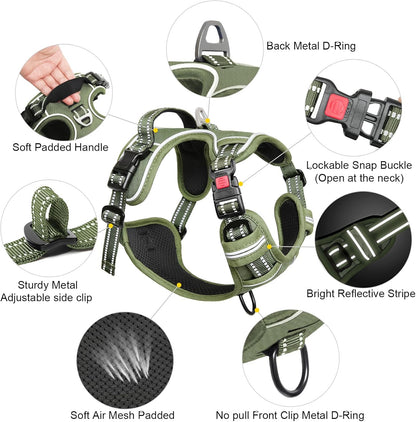 Back Metal D-Ring

Soft Padded Handle

Lockable Snap Buckle (Open at the neck)

Sturdy Metal Adjustable side clip

Bright Reflective Stripe

Soft Air Mesh Padded

No pull Front Clip Metal D-Ring