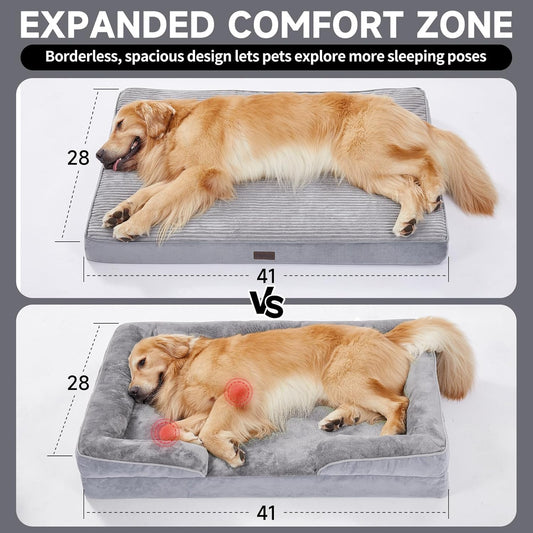 EXPANDED COMFORT ZONE

Borderless, spacious design lets pets explore more sleeping poses

28

41

VS

28

41