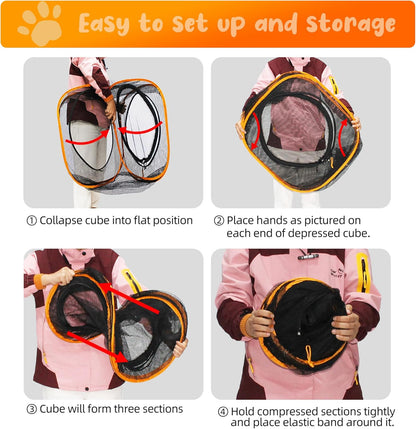 Easy to set up and Storage

① Collapse cube into flat position

② Place hands as pictured on each end of depressed cube.

③ Cube will form three sections

④ Hold compressed sections tightly and place elastic band around it.