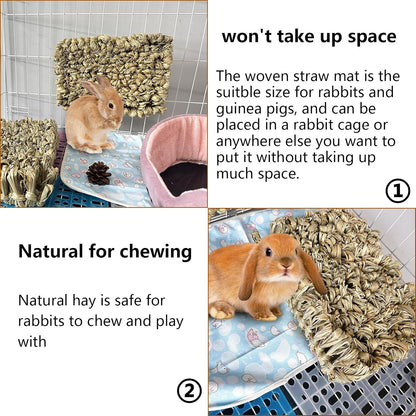 won't take up space

The woven straw mat is the suitble size for rabbits and guinea pigs, and can be placed in a rabbit cage or anywhere else you want to put it without taking up much space.

①

Natural for chewing

Natural hay is safe for rabbits to chew and play with

②