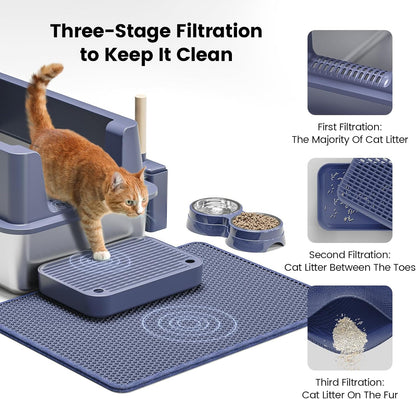 Three-Stage Filtration to Keep It Clean

First Filtration:
The Majority Of Cat Litter

Second Filtration:
Cat Litter Between The Toes

Third Filtration:
Cat Litter On The Fur