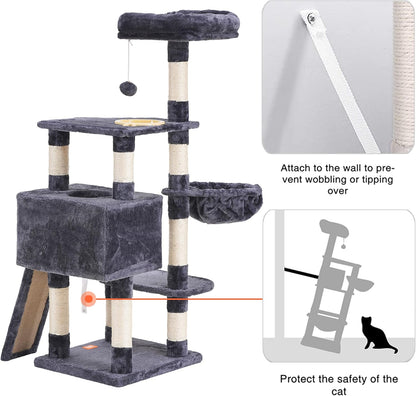 Attach to the wall to prevent wobbling or tipping over

Protect the safety of the cat