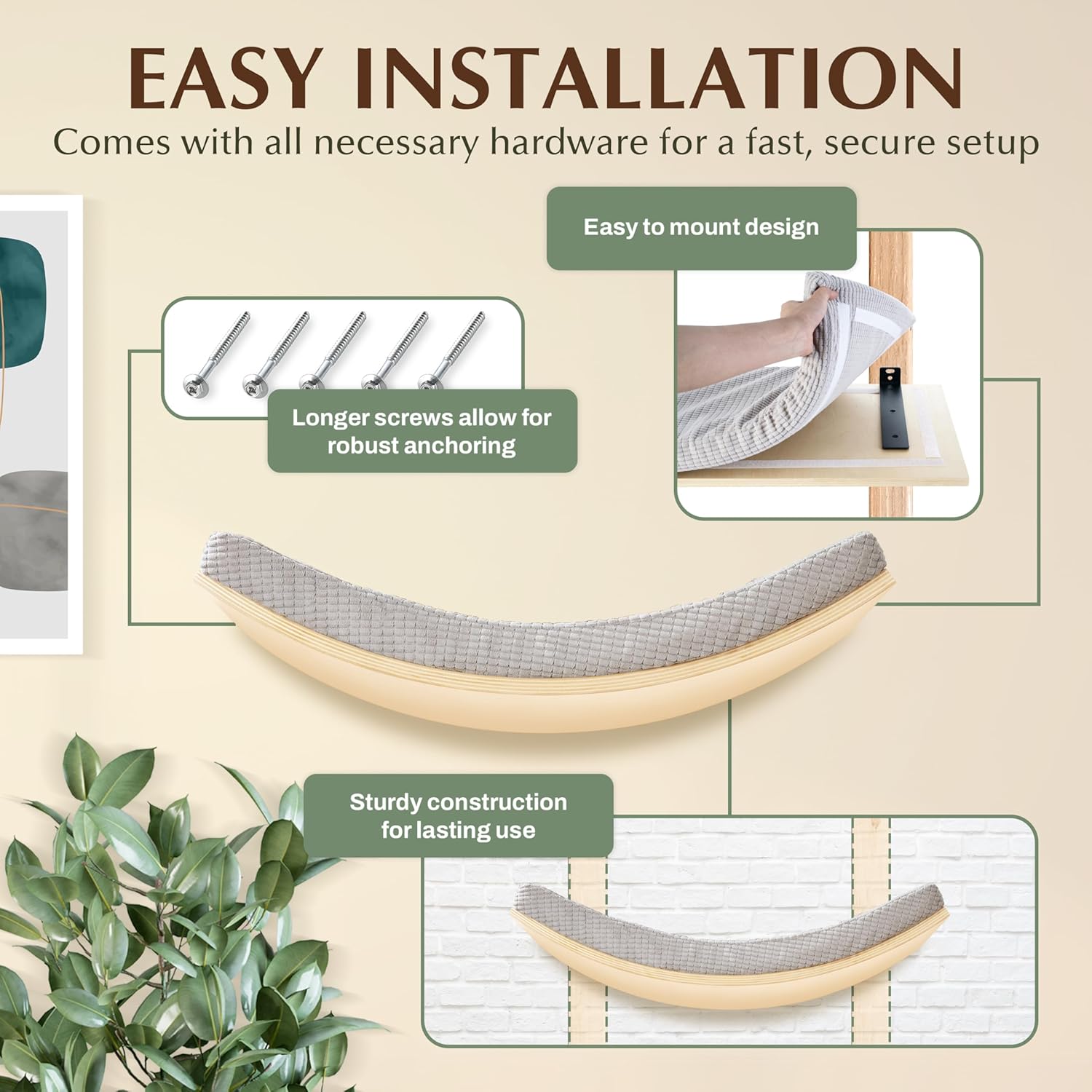 EASY INSTALLATION
Comes with all necessary hardware for a fast, secure setup

Easy to mount design

Longer screws allow for robust anchoring

Sturdy construction for lasting use