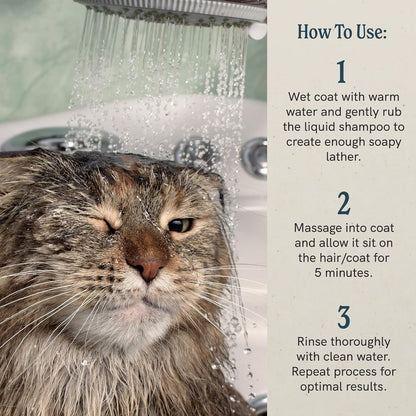 How To Use:

1

Wet coat with warm water and gently rub the liquid shampoo to create enough soapy lather.

2

Massage into coat and allow it sit on the hair/coat for 5 minutes.

3

Rinse thoroughly with clean water. Repeat process for optimal results.