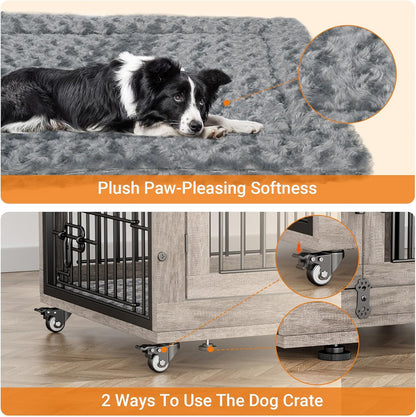 Plush Paw-Pleasing Softness

2 Ways To Use The Dog Crate