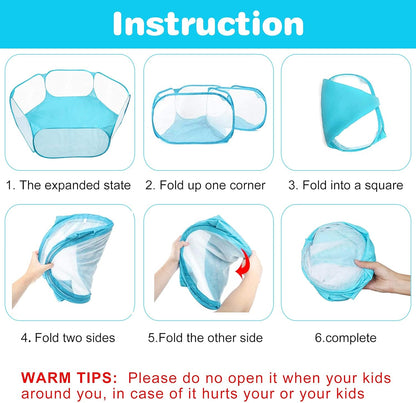 Instruction

1. The expanded state

2. Fold up one corner

3. Fold into a square

4. Fold two sides

5.Fold the other side

6.complete

WARM TIPS: Please do no open it when your kids around you, in case of it hurts your or your kids