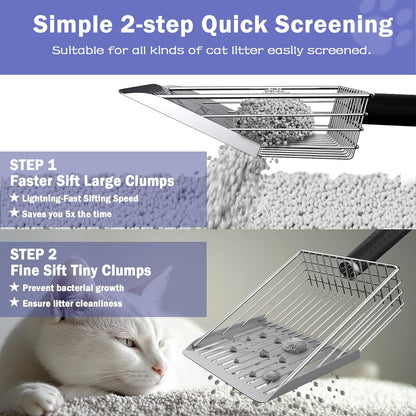 Simple 2-step Quick Screening

Suitable for all kinds of cat litter easily screened.

STEP 1
Faster Sift Large Clumps
★ Lightning-Fast Sifting Speed
★ Saves you 5x the time

STEP 2
Fine Sift Tiny Clumps
★ Prevent bacterial growth
★ Ensure litter cleanliness