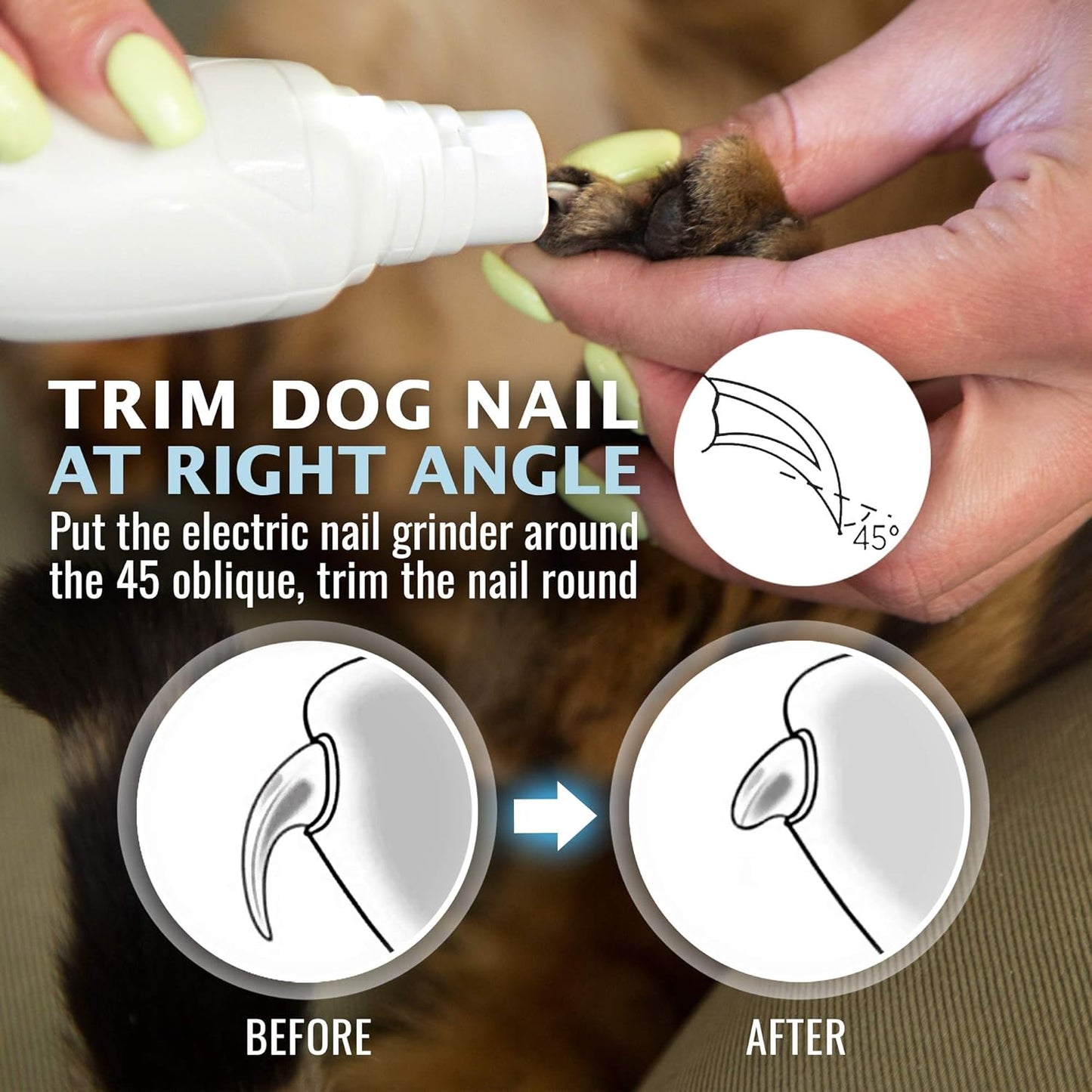 TRIM DOG NAIL
AT RIGHT ANGLE
Put the electric nail grinder around the 45 oblique, trim the nail round

45°

BEFORE

AFTER