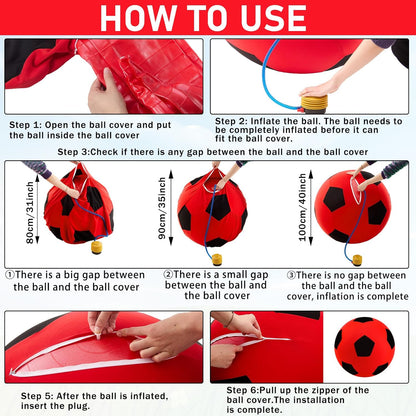 HOW TO USE

Step 1: Open the ball cover and put the ball inside the ball cover

Step 2: Inflate the ball. The ball needs to be completely inflated before it can fit the ball cover.

Step 3:Check if there is any gap between the ball and the ball cover

80cm/31inch

90cm/35inch

100cm/40inch

①There is a big gap between the ball and the ball cover

②There is a small gap between the ball and the ball cover

③There is no gap between the ball and the ball cover, inflation is complete

Step 5: After the ball is inflated, insert the plug.

Step 6:Pull up the zipper of the ball cover.The installation is complete.