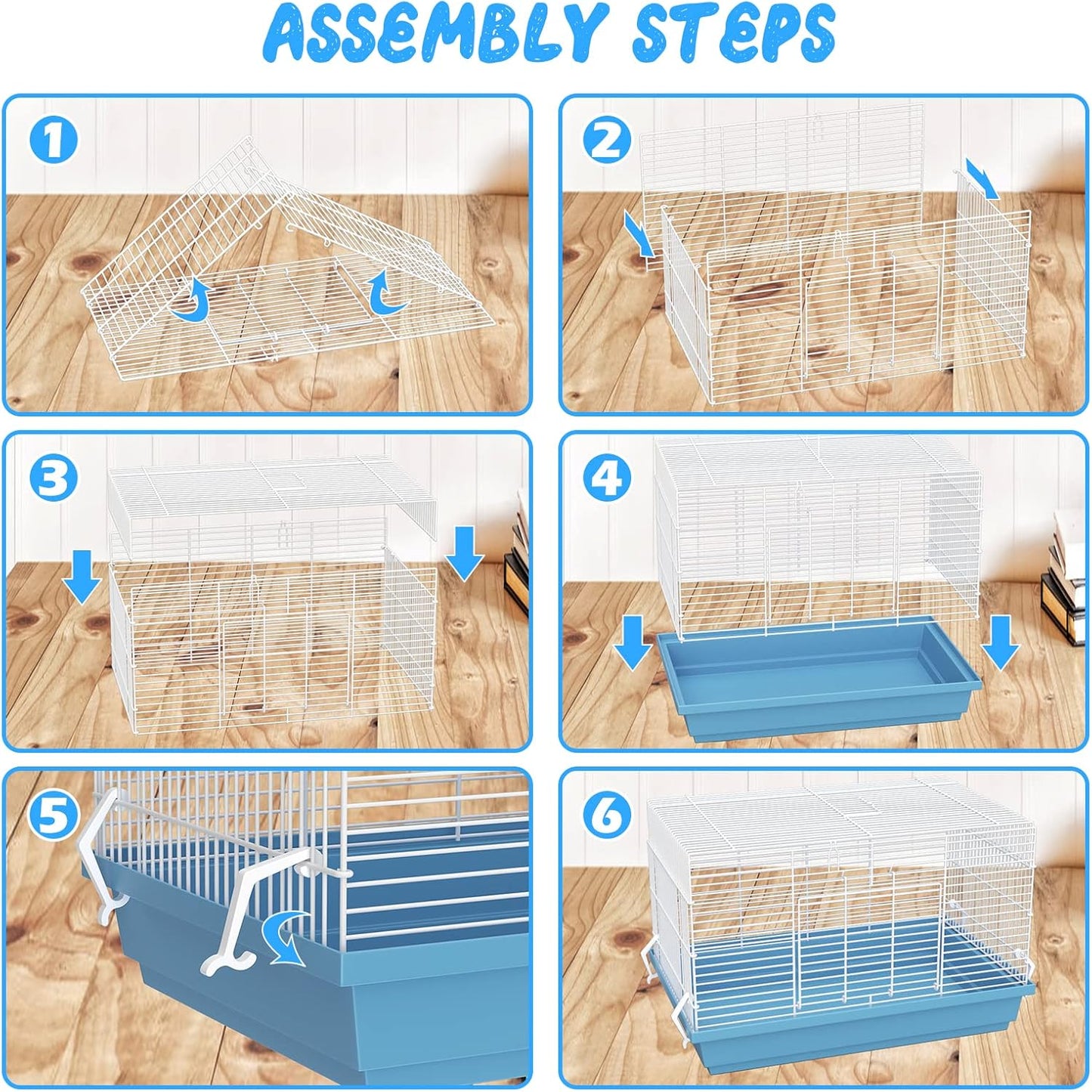 ASSEMBLY STEPS

1

2

3

4

5

6