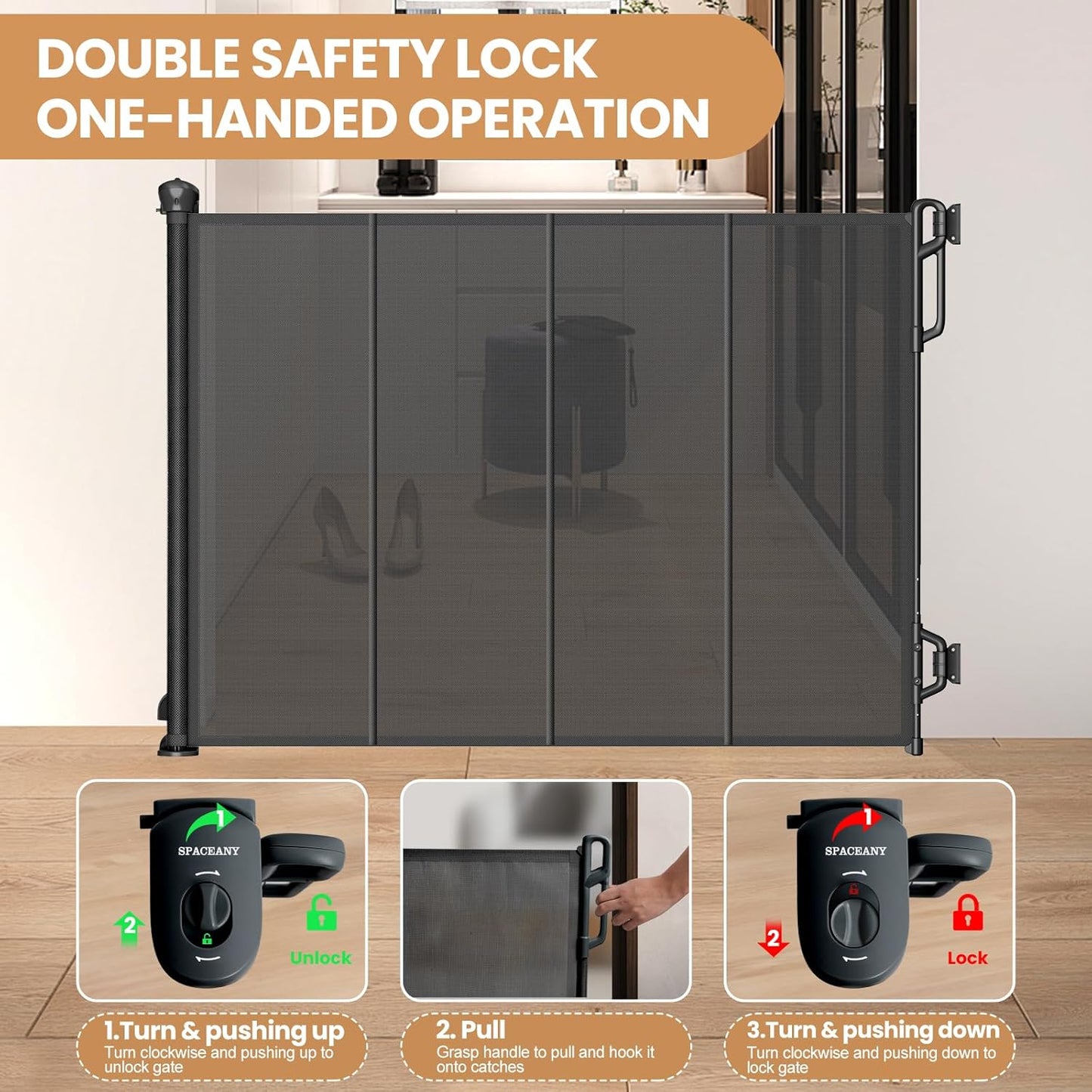 DOUBLE SAFETY LOCK
ONE-HANDED OPERATION

1
SPACEANY
2
Unlock

1
SPACEANY
2
Lock

1.Turn & pushing up
Turn clockwise and pushing up to unlock gate

2. Pull
Grasp handle to pull and hook it onto catches

3.Turn & pushing down
Turn clockwise and pushing down to lock gate