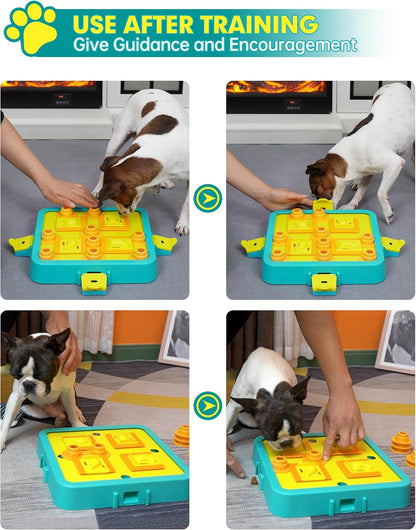 USE AFTER TRAINING
Give Guidance and Encouragement