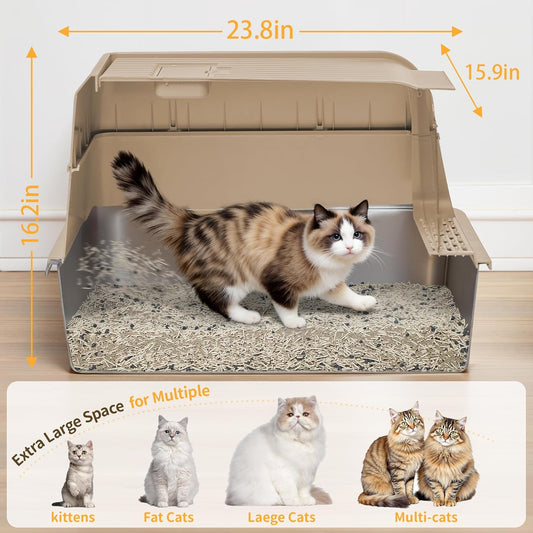 23.8in

15.9in

16.2in

Extra Large Space for Multiple

kittens

Fat Cats

Laege Cats

Multi-cats