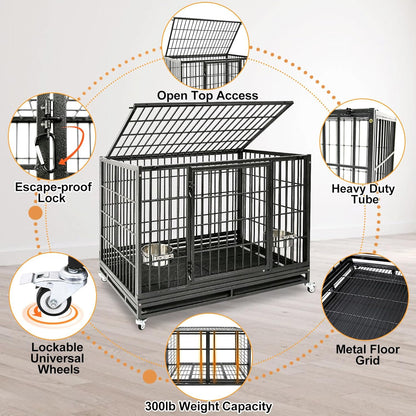 Open Top Access

Escape-proof Lock

Heavy Duty Tube

Lockable Universal Wheels

Metal Floor Grid

300lb Weight Capacity