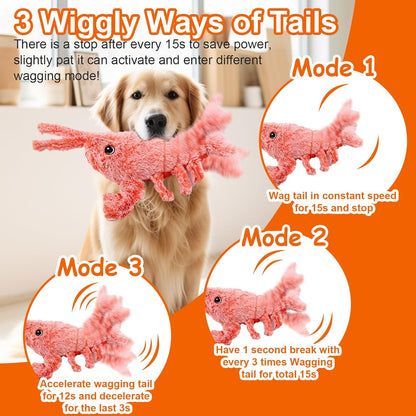 3 Wiggly Ways of Tails

There is a stop after every 15s to save power, slightly pat it can activate and enter different wagging mode!

Mode 1

Wag tail in constant speed for 15s and stop

Mode 2

Have 1 second break with every 3 times Wagging tail for total 15s

Mode 3

Accelerate wagging tail for 12s and decelerate for the last 3s