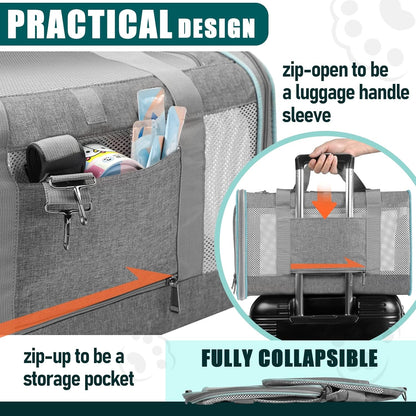 PRACTICAL DESIGN

zip-open to be a luggage handle sleeve

zip-up to be a storage pocket

FULLY COLLAPSIBLE