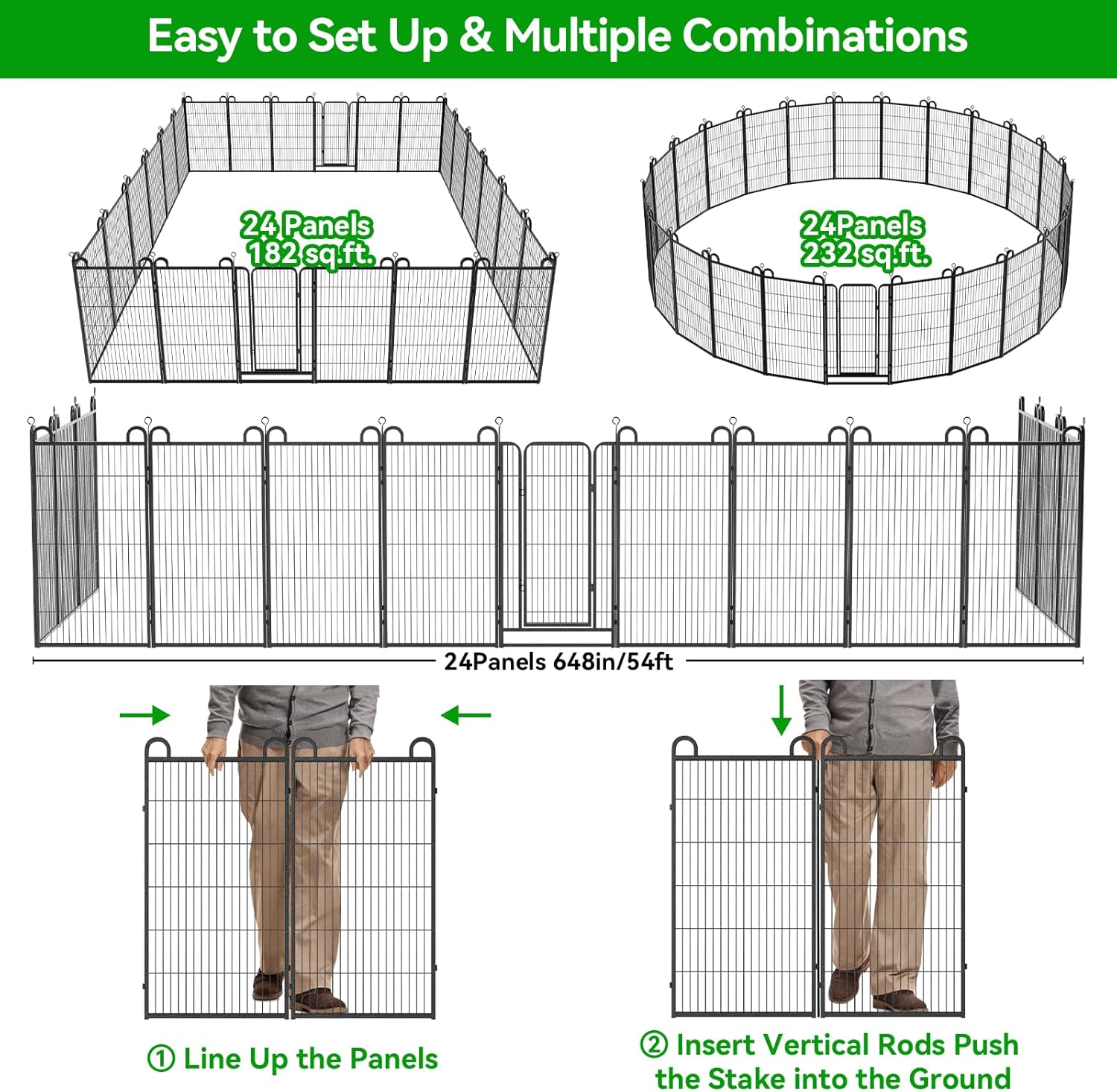 Easy to Set Up & Multiple Combinations

24 Panels
182 sq.ft.

24Panels
232 sq.ft.

24Panels 648in/54ft

① Line Up the Panels

② Insert Vertical Rods Push the Stake into the Ground