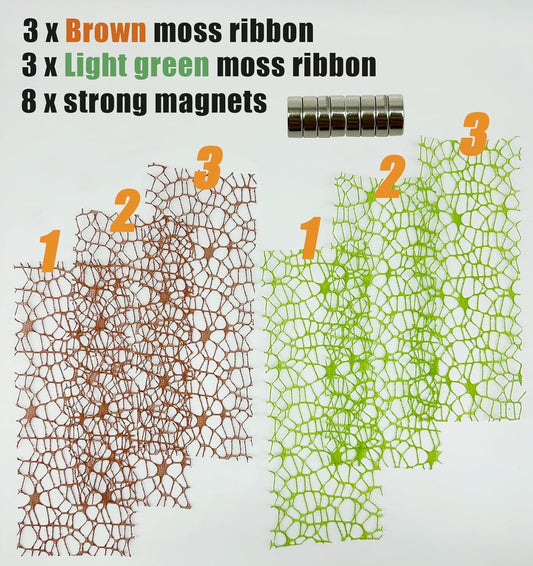 3 x Brown moss ribbon
3 x Light green moss ribbon
8 x strong magnets

1 2 3

1 2 3