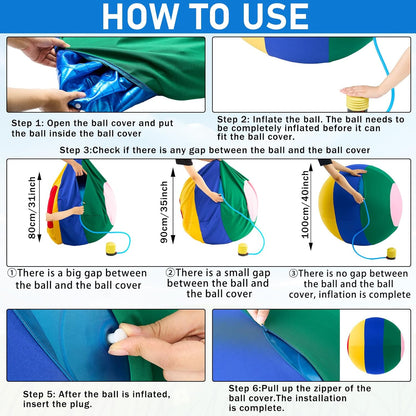 HOW TO USE

Step 1: Open the ball cover and put the ball inside the ball cover

Step 2: Inflate the ball. The ball needs to be completely inflated before it can fit the ball cover.

Step 3:Check if there is any gap between the ball and the ball cover

80cm/31inch

90cm/35inch

100cm/40inch

①There is a big gap between the ball and the ball cover

②There is a small gap between the ball and the ball cover

③There is no gap between the ball and the ball cover, inflation is complete

Step 5: After the ball is inflated, insert the plug.

Step 6:Pull up the zipper of the ball cover.The installation is complete.