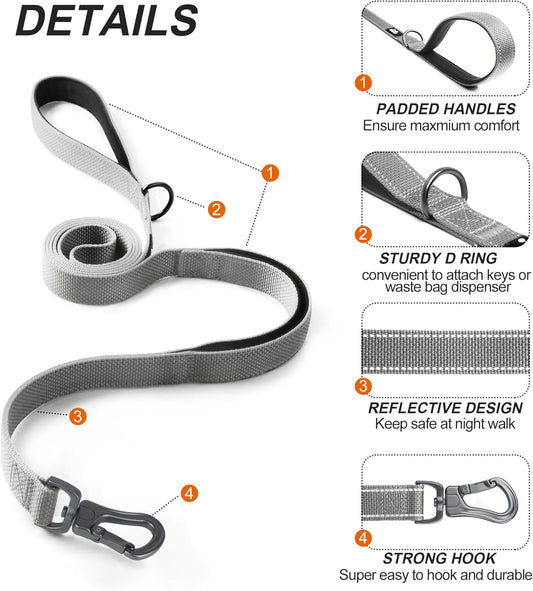 DETAILS

1

2

3

4

1

PADDED HANDLES
Ensure maxmium comfort

2

STURDY D RING
convenient to attach keys or waste bag dispenser

3

REFLECTIVE DESIGN
Keep safe at night walk

4

STRONG HOOK
Super easy to hook and durable