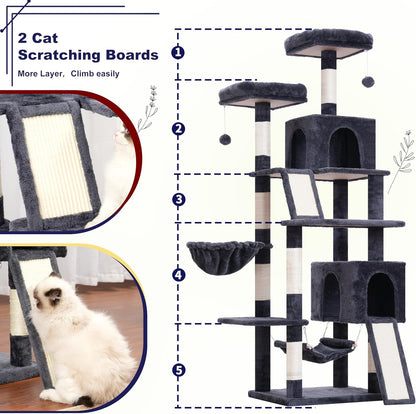 2 Cat
Scratching Boards
More Layer, Climb easily

1
2
3
4
5