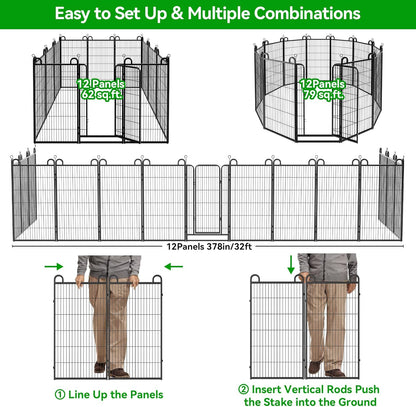 Easy to Set Up & Multiple Combinations

12 Panels 62 sq.ft.

12Panels 79 sq.ft.

12Panels 378in/32ft

① Line Up the Panels

② Insert Vertical Rods Push the Stake into the Ground