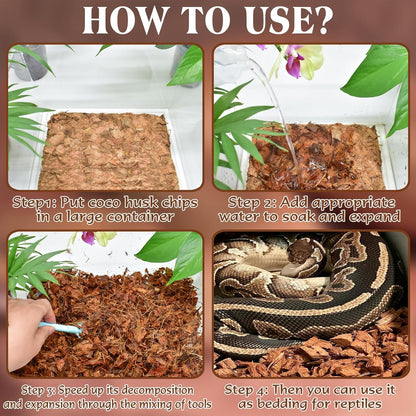 HOW TO USE?

Step1: Put coco husk chips in a large container

Step 2: Add appropriate water to soak and expand

Step 3: Speed up its decomposition and expansion through the mixing of tools

Step 4: Then you can use it as bedding for reptiles