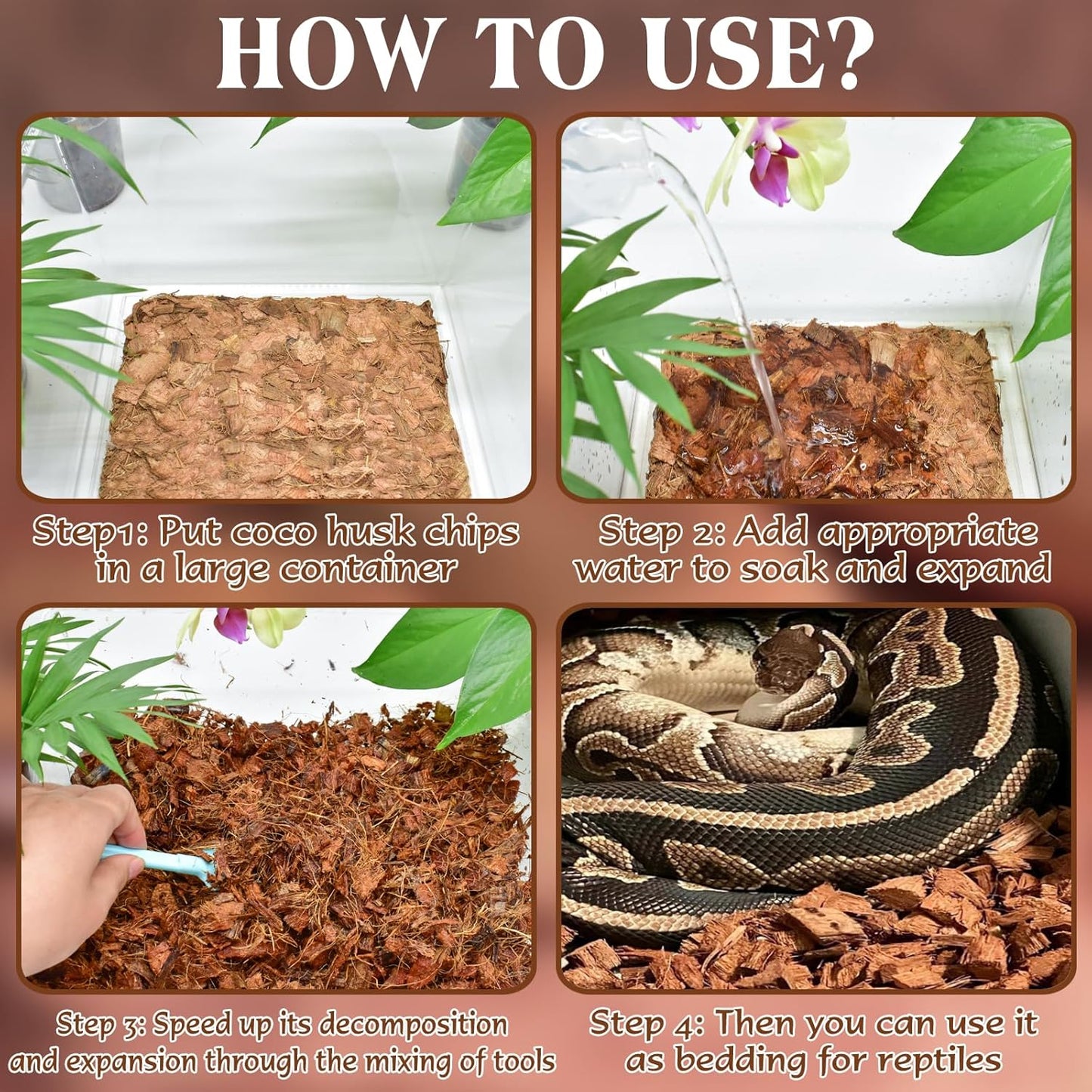 HOW TO USE?

Step1: Put coco husk chips in a large container

Step 2: Add appropriate water to soak and expand

Step 3: Speed up its decomposition and expansion through the mixing of tools

Step 4: Then you can use it as bedding for reptiles