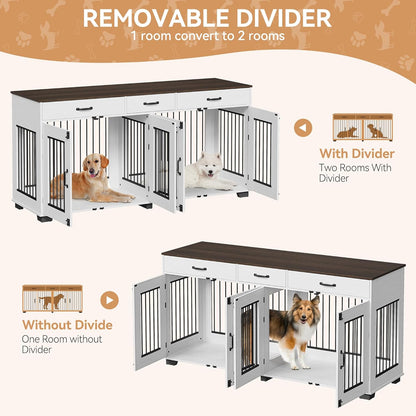 REMOVABLE DIVIDER
1 room convert to 2 rooms

With Divider
Two Rooms With Divider

Without Divide
One Room without Divider