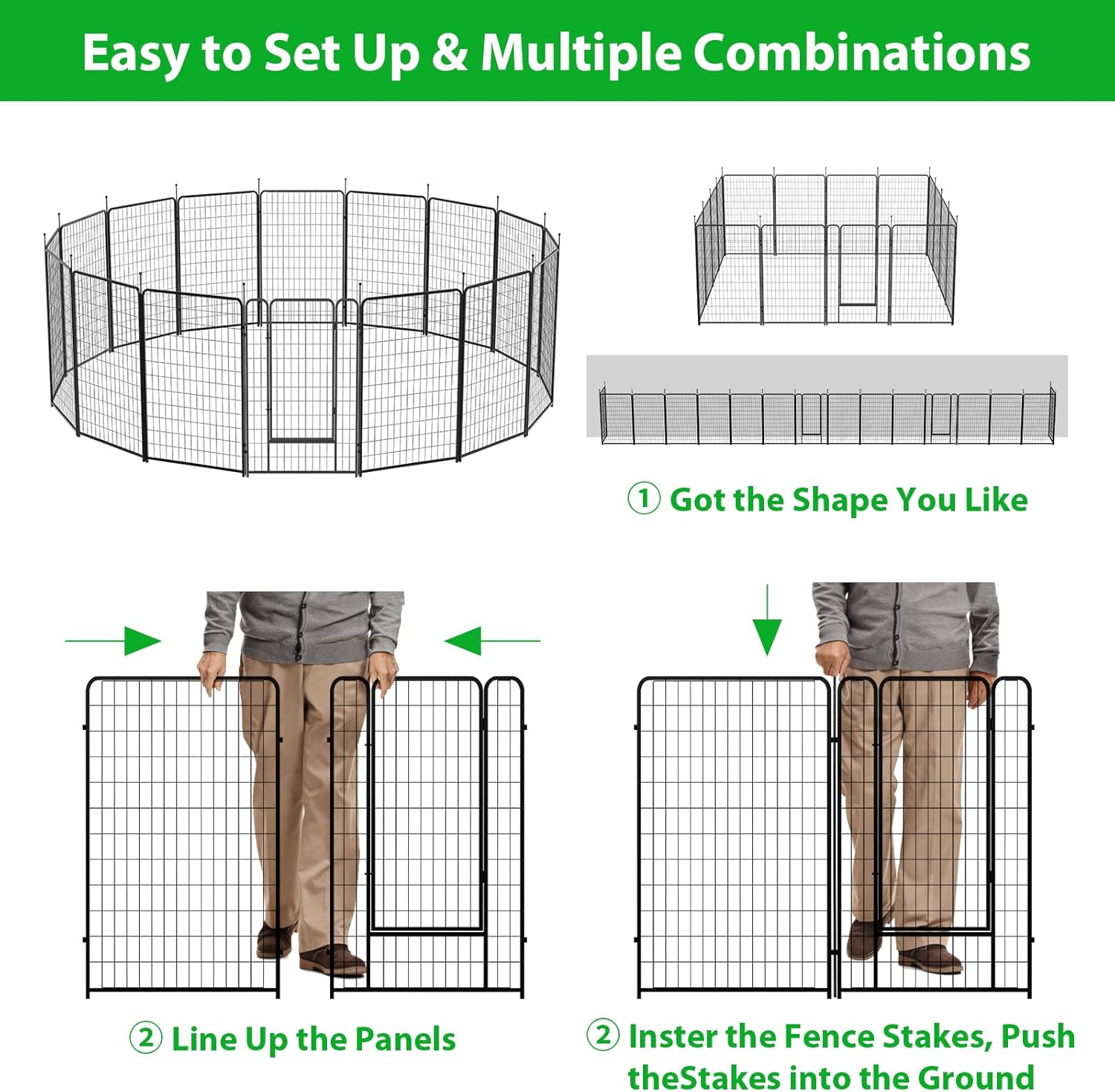 Easy to Set Up & Multiple Combinations

① Got the Shape You Like

② Line Up the Panels

② Inster the Fence Stakes, Push theStakes into the Ground