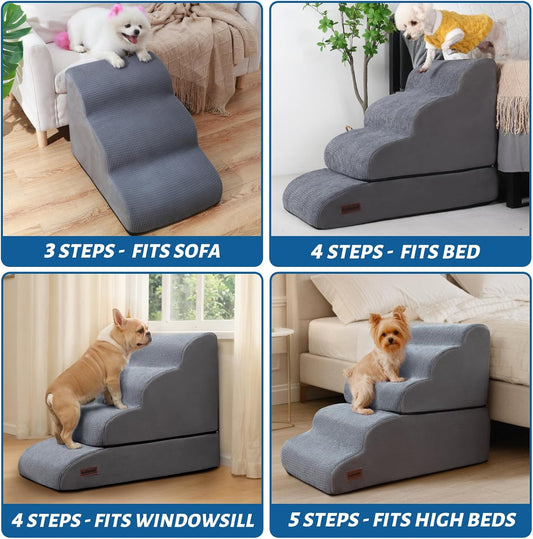 3 STEPS - FITS SOFA

4 STEPS - FITS BED

4 STEPS - FITS WINDOWSILL

5 STEPS - FITS HIGH BEDS