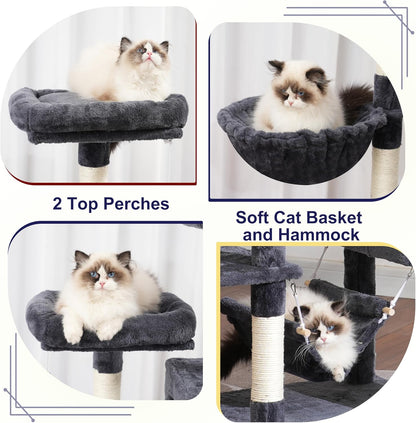 2 Top Perches

Soft Cat Basket and Hammock