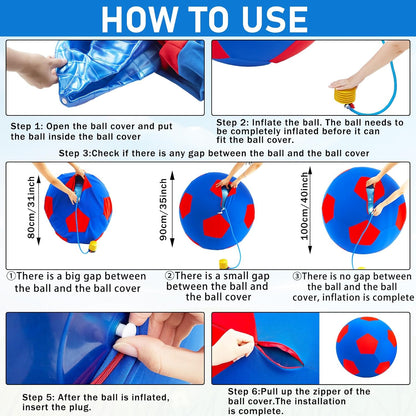 HOW TO USE

Step 1: Open the ball cover and put the ball inside the ball cover

Step 2: Inflate the ball. The ball needs to be completely inflated before it can fit the ball cover.

Step 3:Check if there is any gap between the ball and the ball cover

80cm/31inch

90cm/35inch

100cm/40inch

①There is a big gap between the ball and the ball cover

②There is a small gap between the ball and the ball cover

③There is no gap between the ball and the ball cover, inflation is complete

Step 5: After the ball is inflated, insert the plug.

Step 6:Pull up the zipper of the ball cover.The installation is complete.