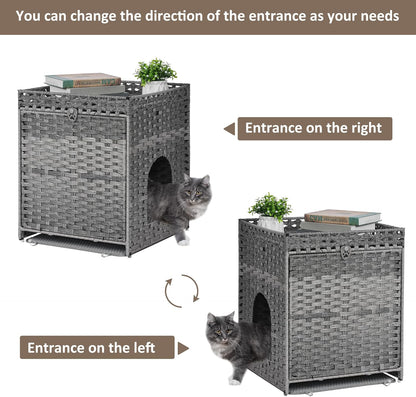 You can change the direction of the entrance as your needs

Entrance on the right

Entrance on the left