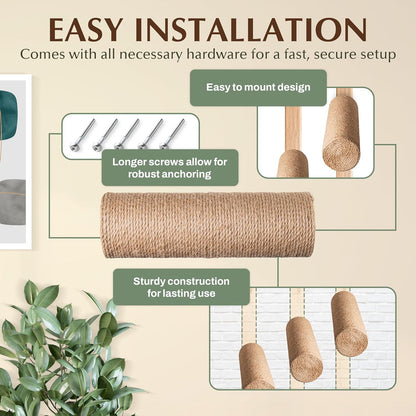 EASY INSTALLATION

Comes with all necessary hardware for a fast, secure setup

Easy to mount design

Longer screws allow for robust anchoring

Sturdy construction for lasting use