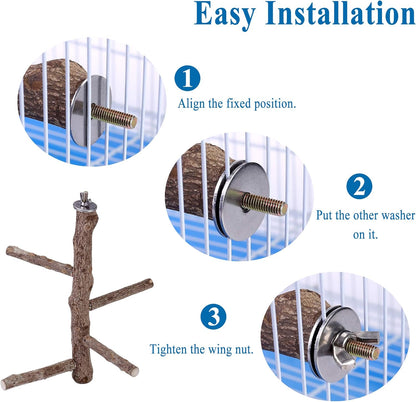 Easy Installation

1
Align the fixed position.

2
Put the other washer on it.

3
Tighten the wing nut.