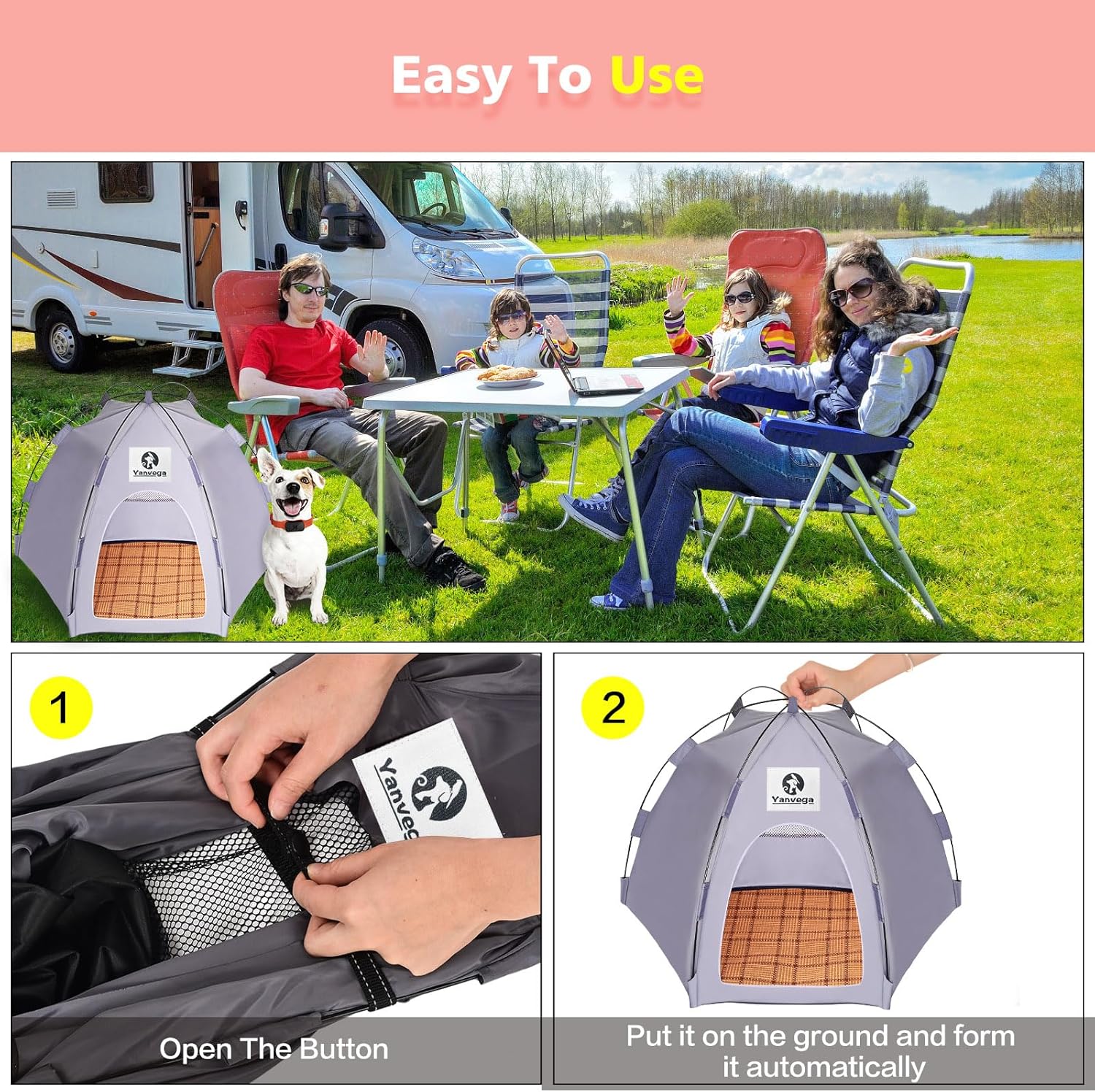 Easy To Use

Yanvega

1

Yanvega

Open The Button

2

Yanvega

Put it on the ground and form it automatically