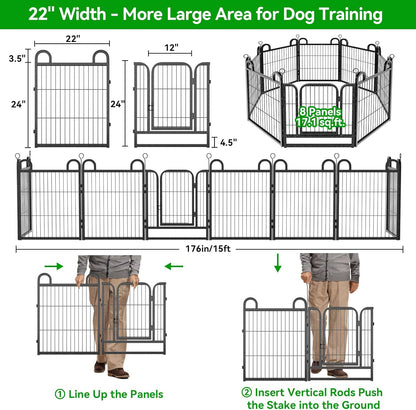 22" Width - More Large Area for Dog Training

22"

3.5"

24"

12"

24"

4.5"

8 Panels
17.1 sq.ft.

176in/15ft

① Line Up the Panels

② Insert Vertical Rods Push the Stake into the Ground