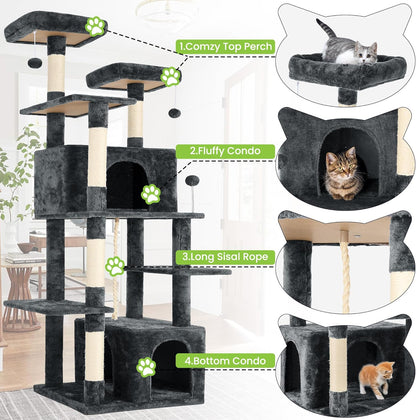 1.Comzy Top Perch

2.Fluffy Condo

3.Long Sisal Rope

4.Bottom Condo