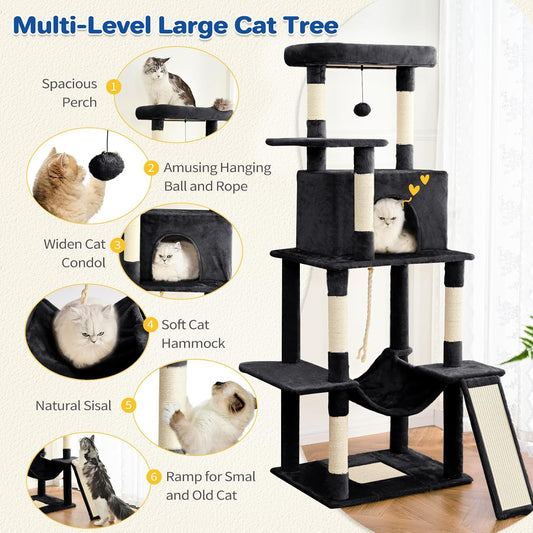 Multi-Level Large Cat Tree

Spacious Perch 1

2 Amusing Hanging Ball and Rope

Widen Cat Condol 3

4 Soft Cat Hammock

Natural Sisal 5

6 Ramp for Smal and Old Cat