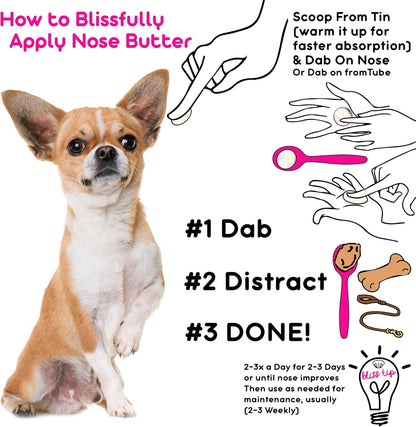 How to Blissfully Apply Nose Butter

Scoop From Tin (warm it up for faster absorption) & Dab On Nose
Or Dab on fromTube

#1 Dab

#2 Distract

#3 DONE!

2-3x a Day for 2-3 Days or until nose improves Then use as needed for maintenance, usually (2-3 Weekly)

bliss tip