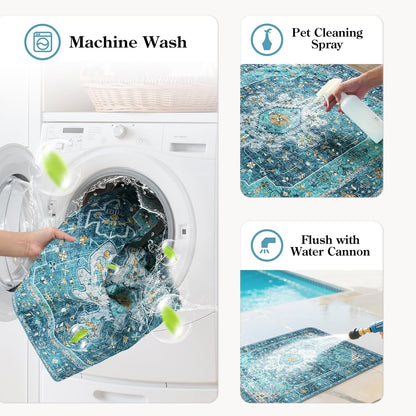 Machine Wash

Pet Cleaning Spray

Flush with Water Cannon