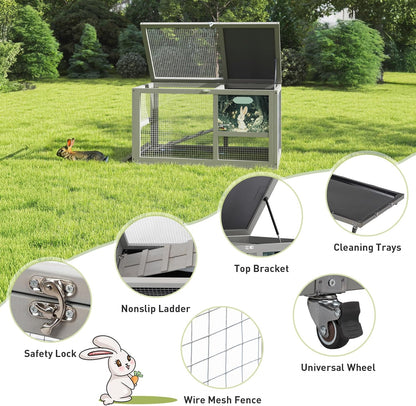 Cleaning Trays

Top Bracket

Nonslip Ladder

Safety Lock

Universal Wheel

Wire Mesh Fence