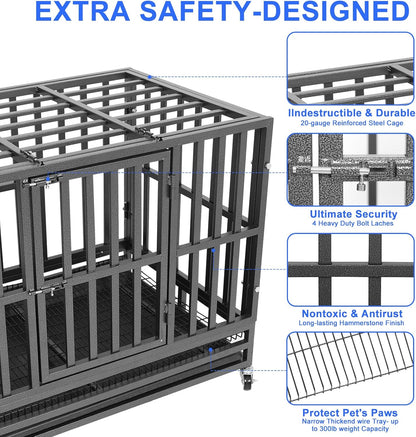 EXTRA SAFETY-DESIGNED

IIndestructible & Durable
20-gauge Reinforced Steel Cage

Ultimate Security
4 Heavy Duty Bolt Laches

Nontoxic & Antirust
Long-lasting Hammerstone Finish

Protect Pet's Paws
Narrow Thickend wire Tray- up to 300lb weight Capacity