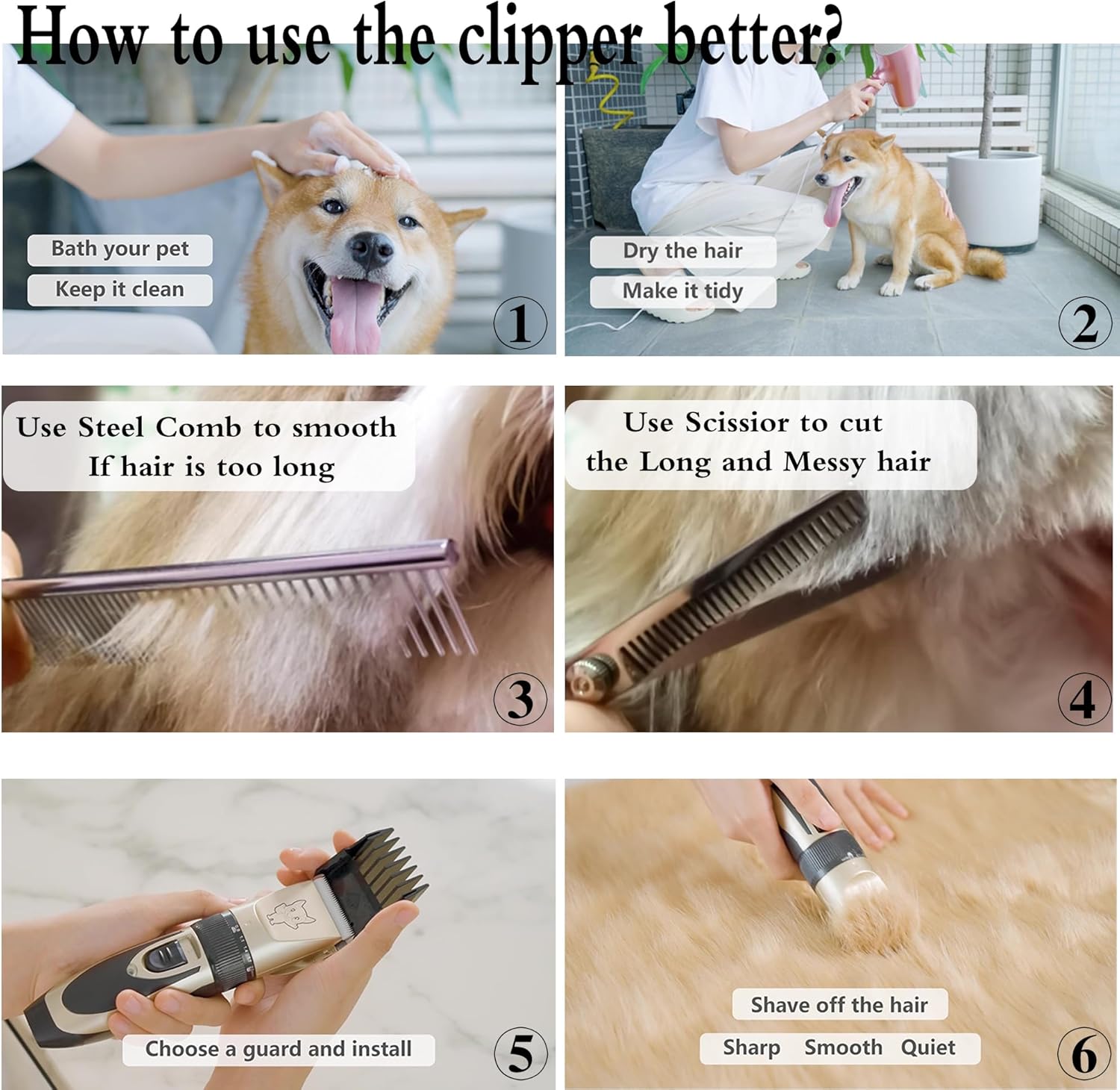 How to use the clipper better?

Bath your pet
Keep it clean
①

Dry the hair
Make it tidy
②

Use Steel Comb to smooth
If hair is too long
③

Use Scissior to cut
the Long and Messy hair
④

Choose a guard and install
⑤

Shave off the hair
Sharp Smooth Quiet
⑥