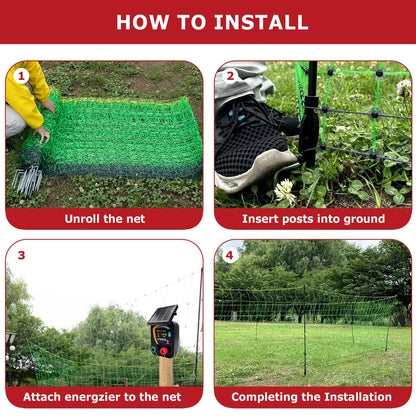 HOW TO INSTALL

1

Unroll the net

2

Insert posts into ground

3

Attach energzier to the net

4

Completing the Installation