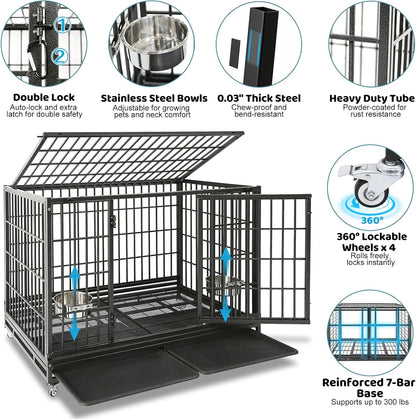 1
2
Double Lock
Auto-lock and extra latch for double safety

Stainless Steel Bowls
Adjustable for growing pets and neck comfort

0.03" Thick Steel
Chew-proof and bend-resistant

Heavy Duty Tube
Powder-coated for rust resistance

360°
360° Lockable Wheels x 4
Rolls freely, locks instantly

Reinforced 7-Bar Base
Supports up to 300 lbs