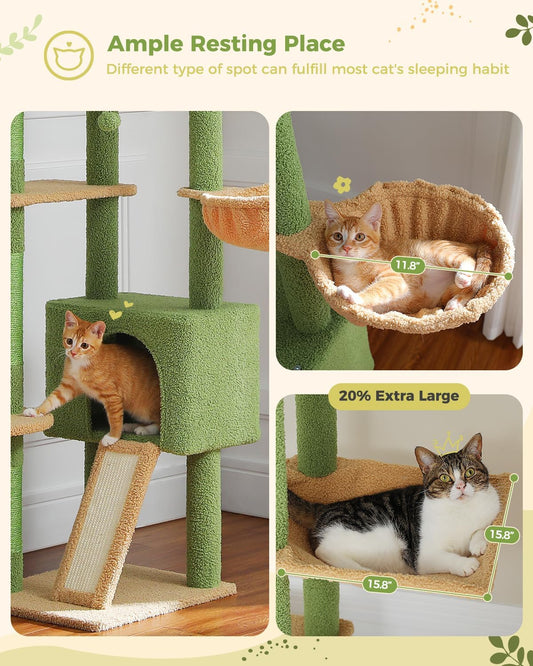 Ample Resting Place
Different type of spot can fulfill most cat's sleeping habit

11.8"

20% Extra Large

15.8"

15.8"