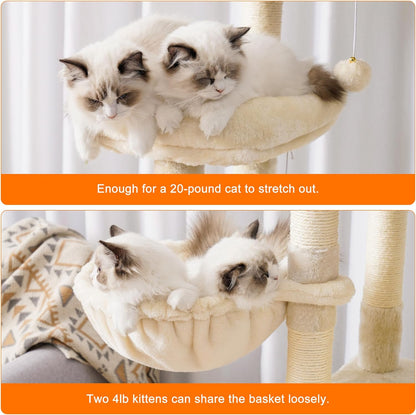 Enough for a 20-pound cat to stretch out.

Two 4lb kittens can share the basket loosely.